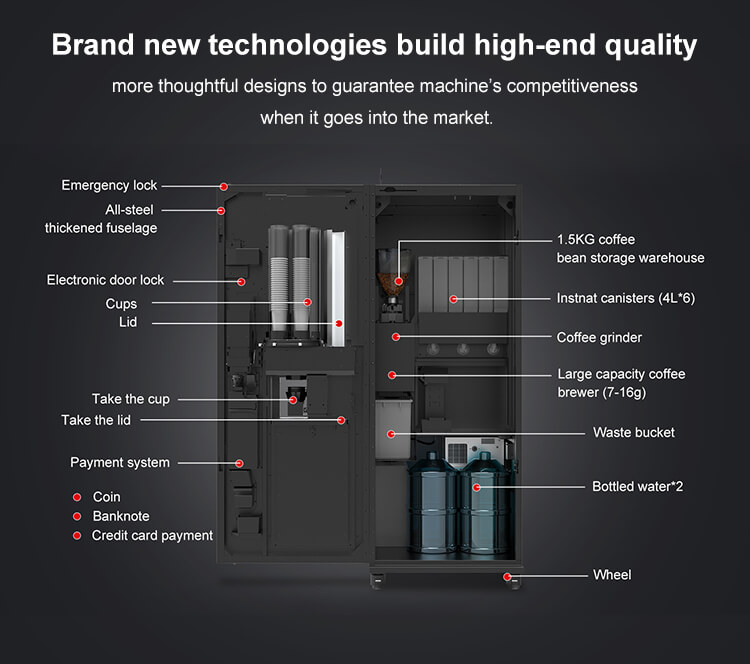 Brand new technologies build high-end quality

more thoughtful designs to guarantee machine's competitiveness when it goes into the market.

Emergency lock

All-steel thickened fuselage

Electronic door lock

Cups

Lid

Take the cup

Take the lid

Payment system

Coin

Banknote

Credit card payment

1.5KG coffee bean storage warehouse

Instnat canisters (4L*6)

Coffee grinder

Large capacity coffee brewer (7-16g)

Waste bucket

Bottled water*2

Wheel